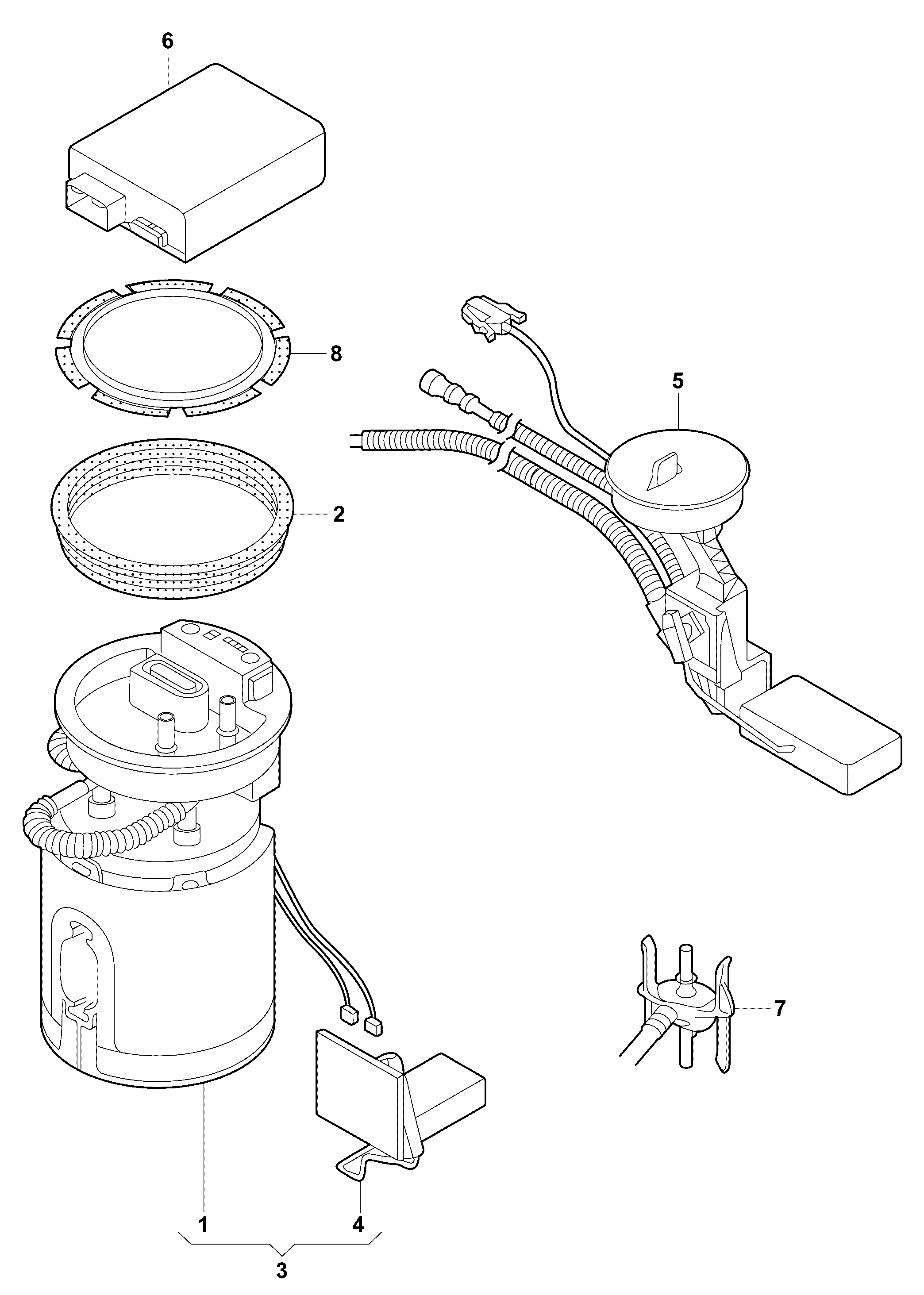 6
8
5
2
7
1
4
3