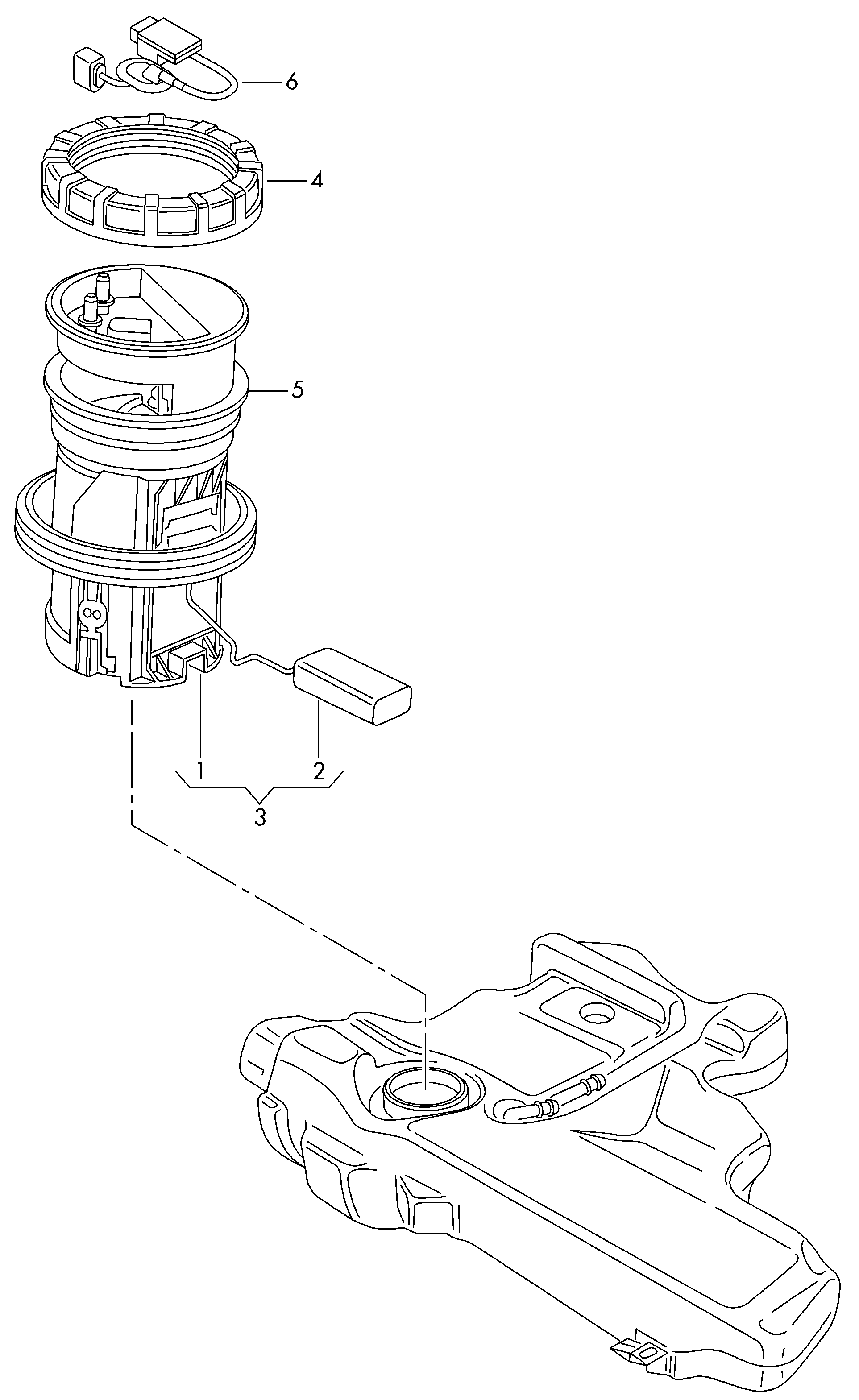 6
4
5
1
2
3