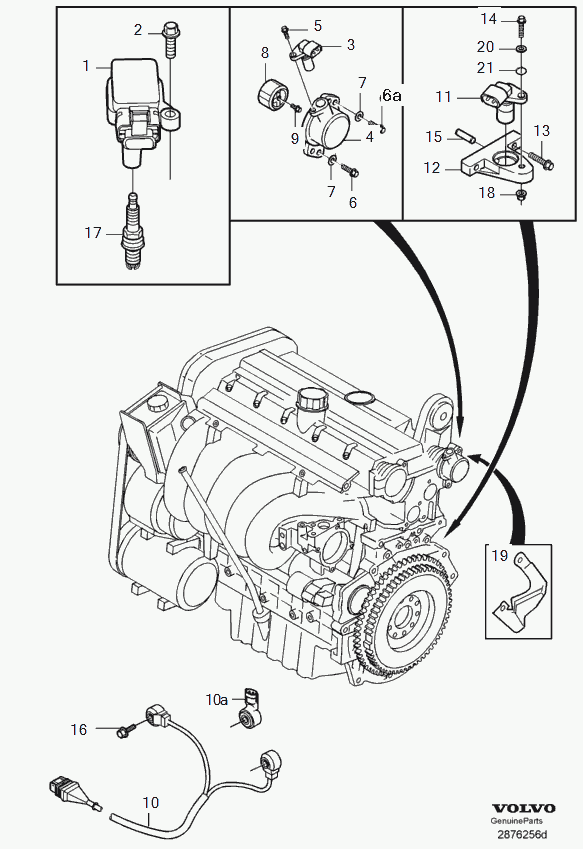 2
1
17
5
3
8
7
6a
9
4
7
6
14
20
21
11
15
13
12
18
19
10a
16
10
VOLVO
GenuineParts
2876256d